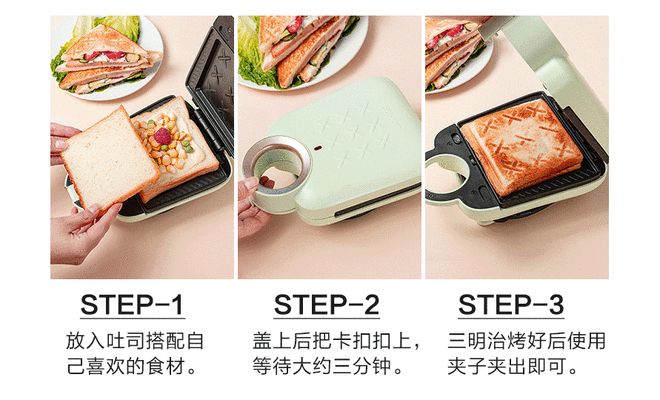 STEP-1
放入吐司搭配自己喜欢的食材。

STEP-2
盖上后把卡扣扣上，等待大约三分钟。

STEP-3
三明治烤好后使用夹子夹出即可。