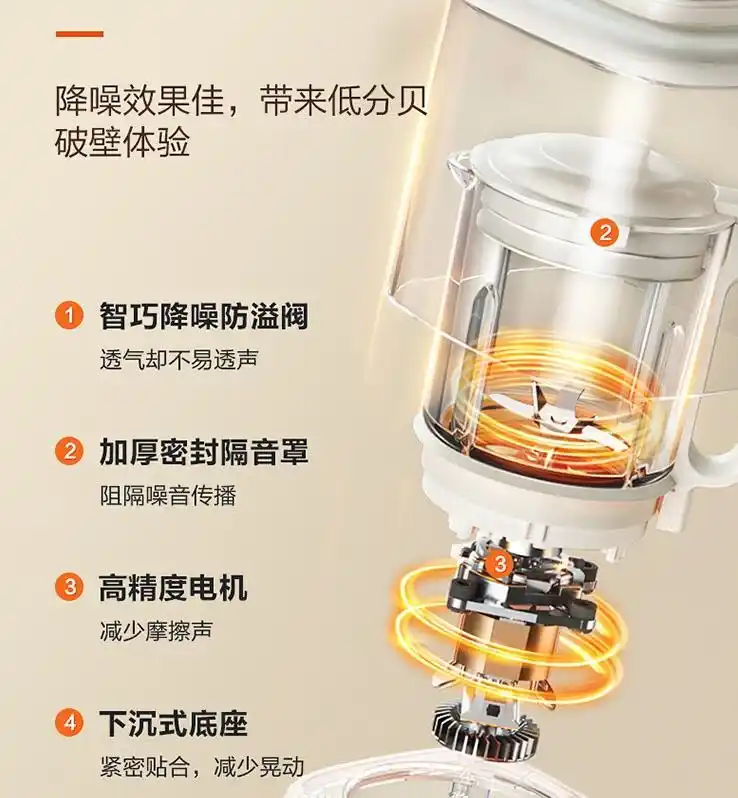 降噪效果佳，带来低分贝破壁体验

1 智巧降噪防溢阀
透气却不易透声

2 加厚密封隔音罩
阻隔噪音传播

3 高精度电机
减少摩擦声

4 下沉式底座
紧密贴合，减少晃动

2

3