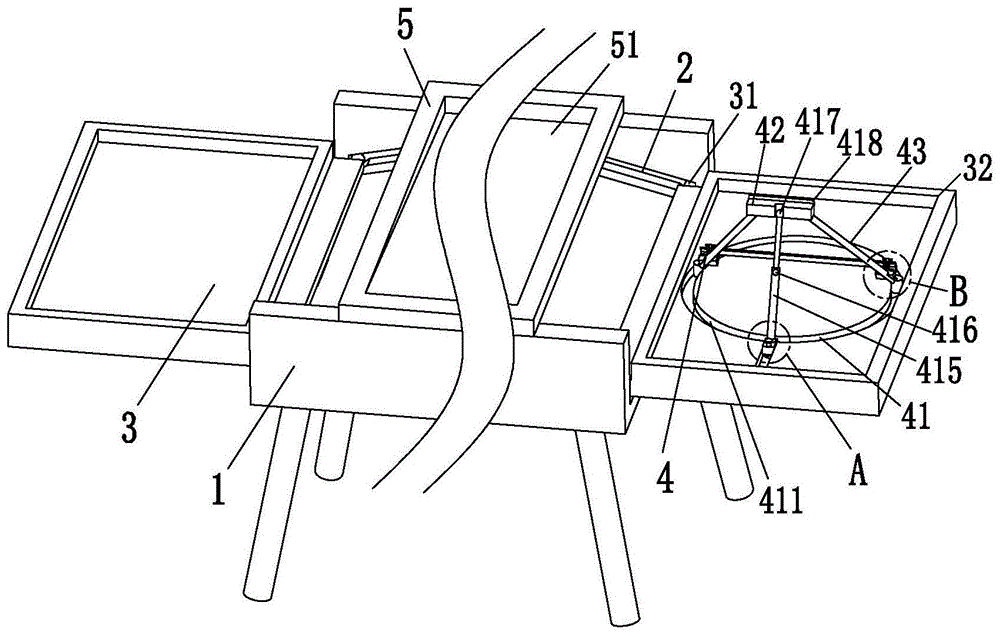 5
51
2
31
42
417
418
43
32
B
416
415
41
A
411
4
3
1