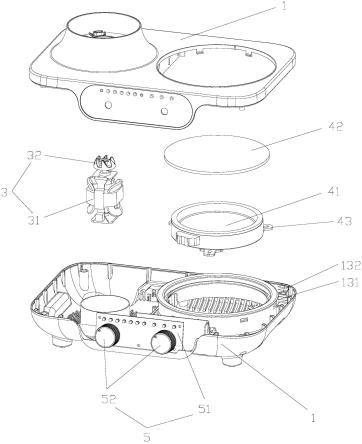 1
42
32
3
31
41
43
132
131
52
51
1
5